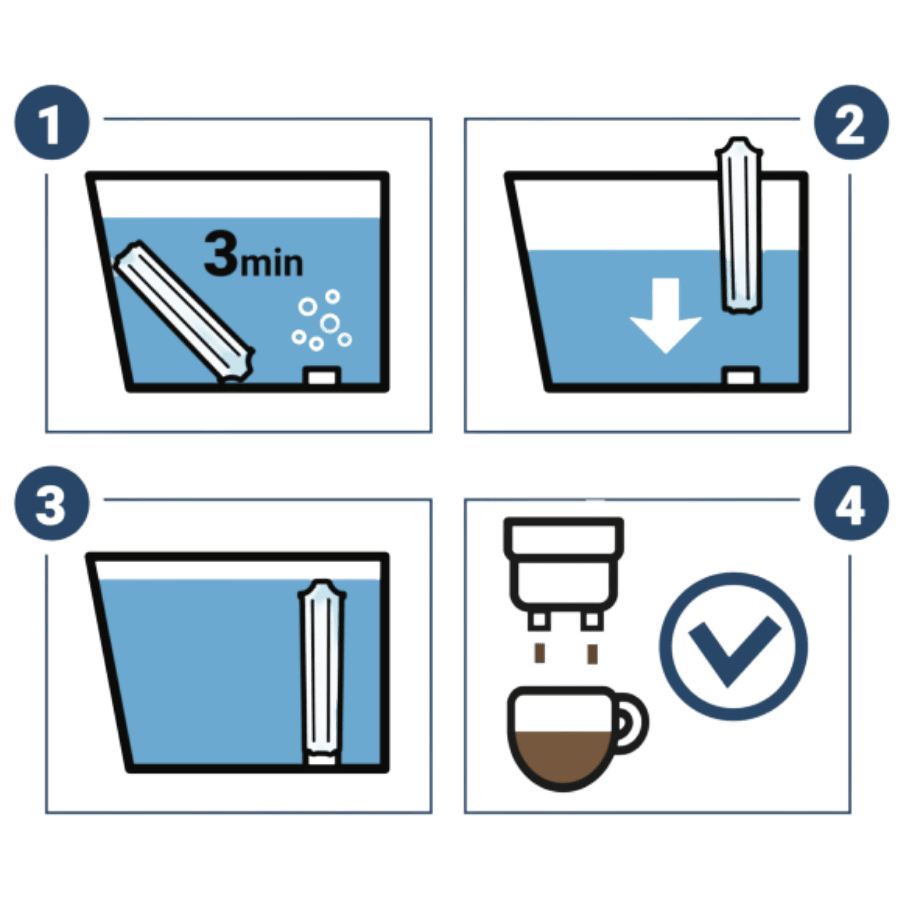 1

3min

2

3

4