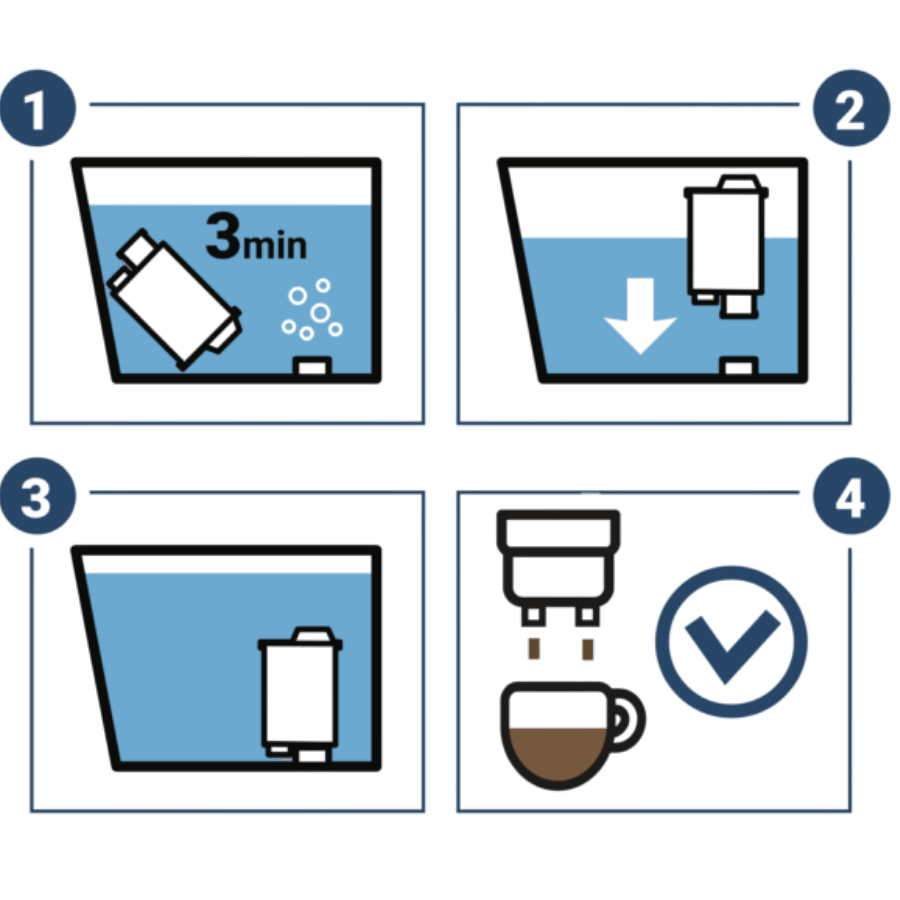 1

3min

2

3

4