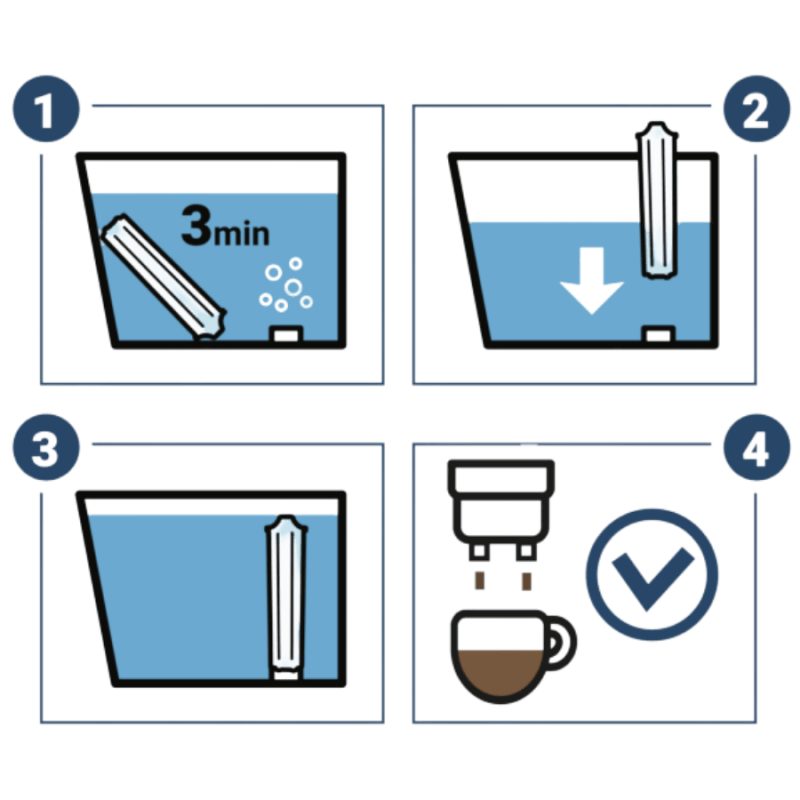 1

3min

2

3

4