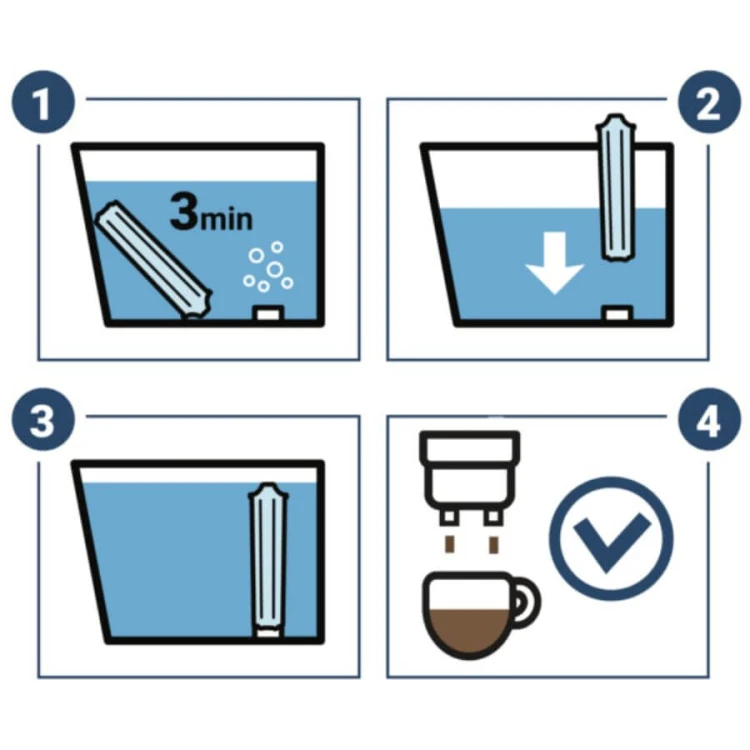 1

3min

2

3

4